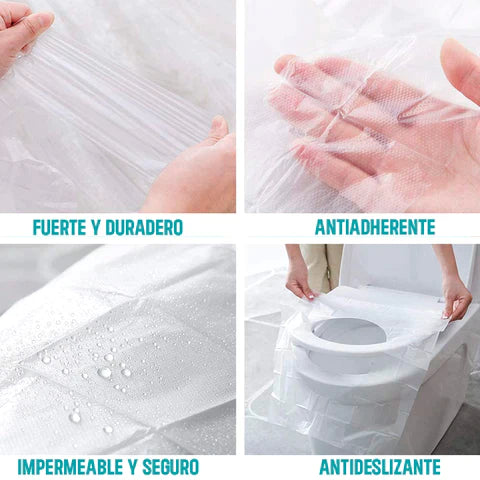 FUERTE Y DURADERO

ANTIADHERENTE

IMPERMEABLE Y SEGURO

ANTIDESLIZANTE