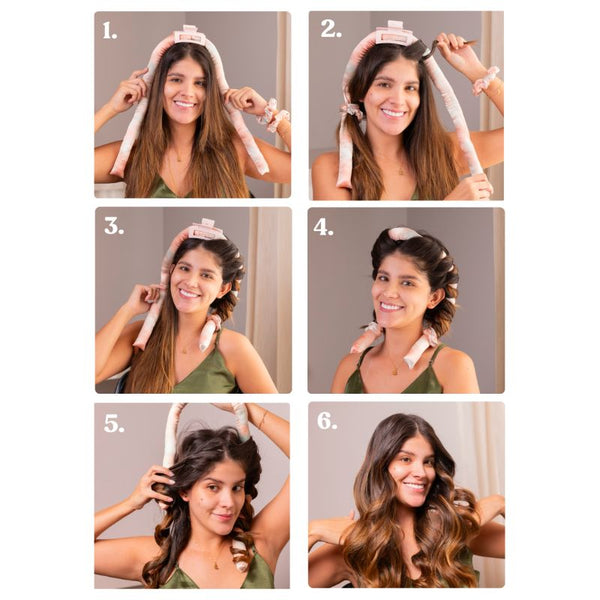 1.

2.

3.

4.

5.

6.